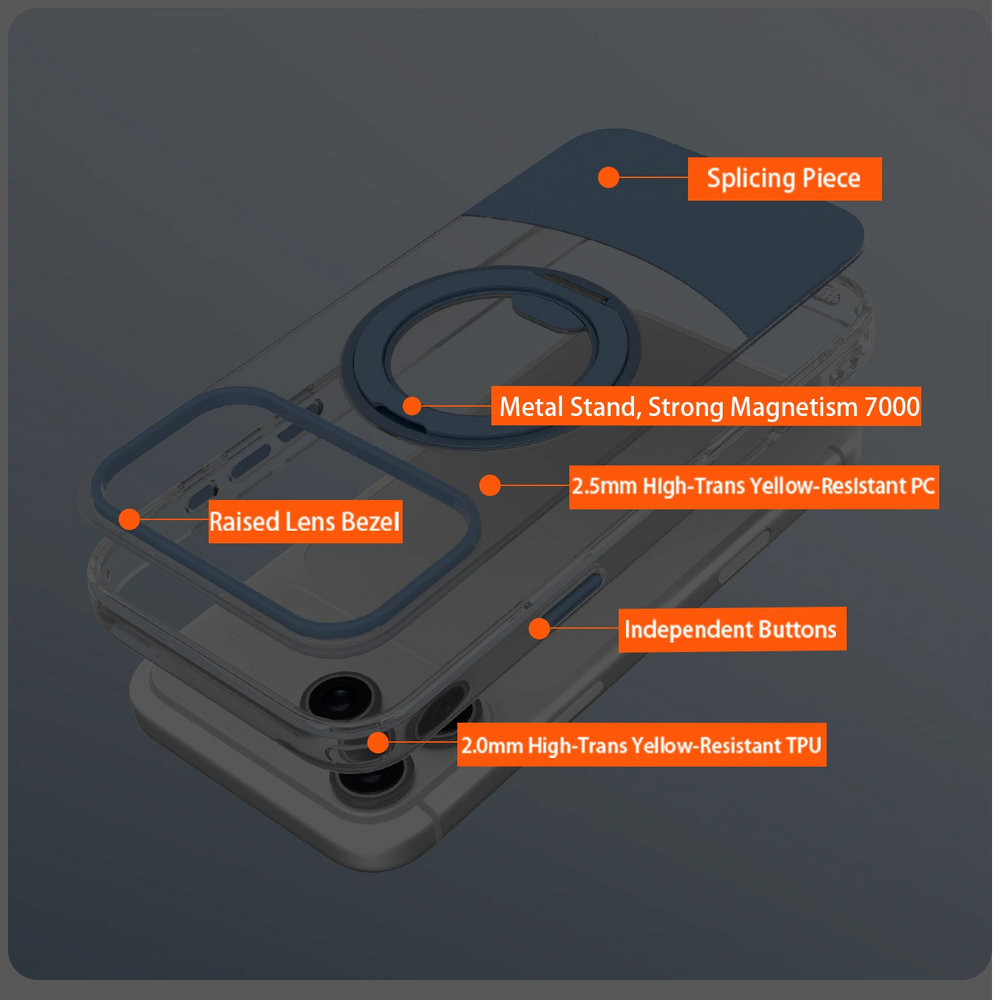 Splicing Piece

Metal Stand, Strong Magnetism 7000

2.5mm High-Trans Yellow-Resistant PC

Raised Lens Bezel

Independent Buttons

2.0mm High-Trans Yellow-Resistant TPU