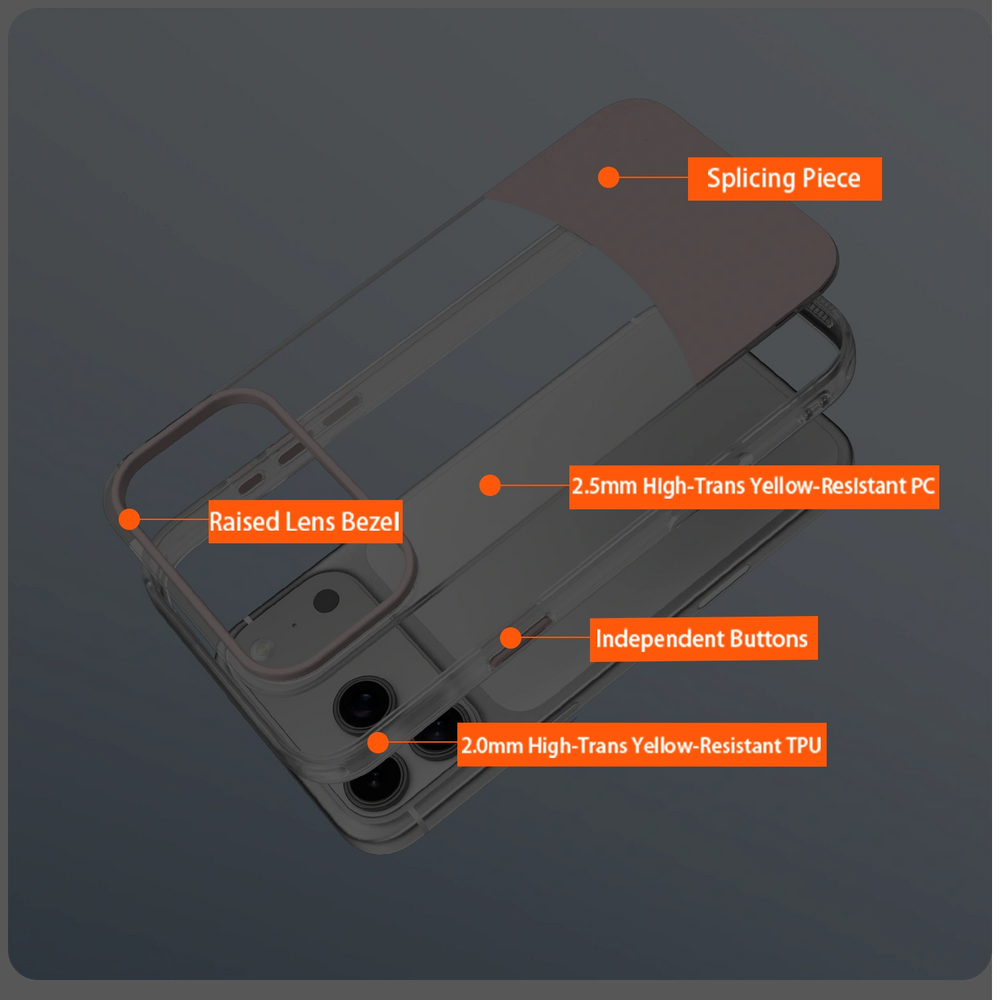 Splicing Piece

2.5mm High-Trans Yellow-Resistant PC

Raised Lens Bezel

Independent Buttons

2.0mm High-Trans Yellow-Resistant TPU