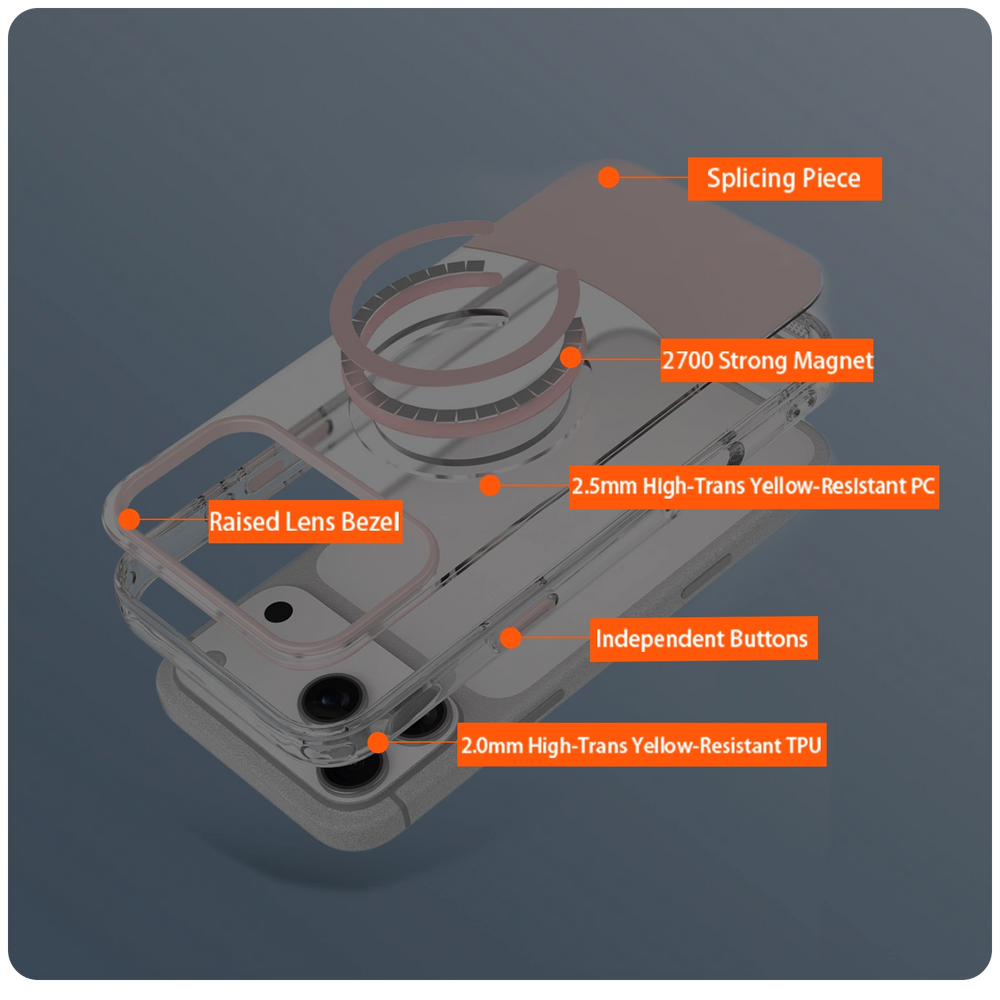 Splicing Piece

2700 Strong Magnet

2.5mm High-Trans Yellow-Resistant PC

Raised Lens Bezel

Independent Buttons

2.0mm High-Trans Yellow-Resistant TPU